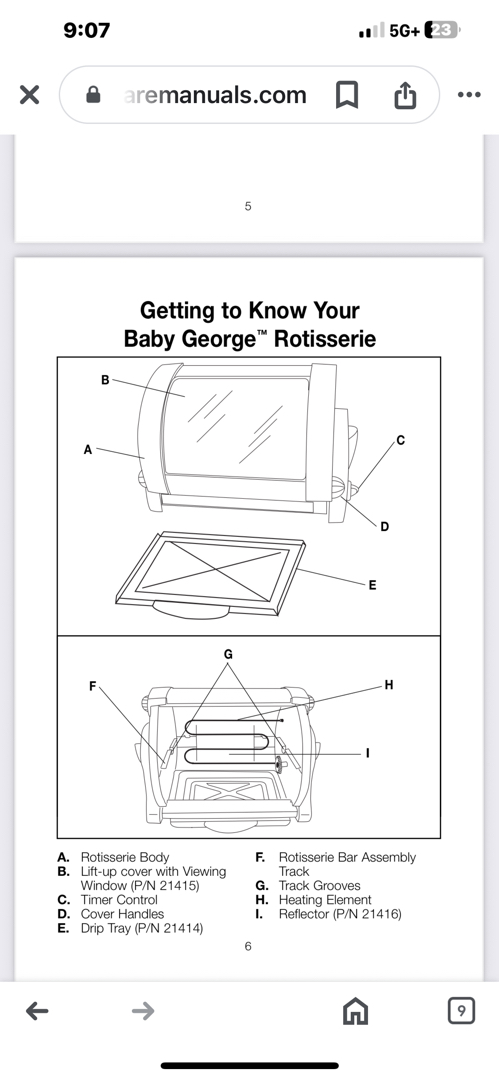 9:07
5G+ 23

aremanuals.com

5

Getting to Know Your
Baby George™ Rotisserie

B
A
C
D
E

G
F
H
I

A. Rotisserie Body
B. Lift-up cover with Viewing Window (P/N 21415)
C. Timer Control
D. Cover Handles
E. Drip Tray (P/N 21414)

F. Rotisserie Bar Assembly Track
G. Track Grooves
H. Heating Element
I. Reflector (P/N 21416)

6

9