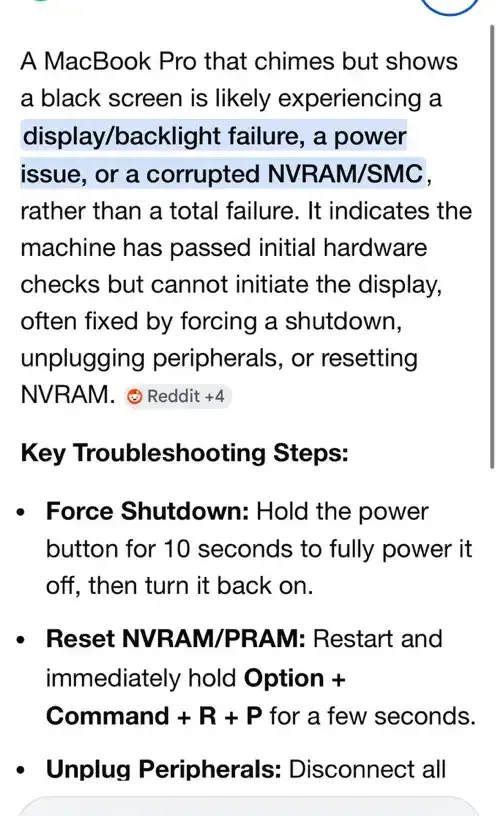 A MacBook Pro that chimes but shows a black screen is likely experiencing a display/backlight failure, a power issue, or a corrupted NVRAM/SMC, rather than a total failure. It indicates the machine has passed initial hardware checks but cannot initiate the display, often fixed by forcing a shutdown, unplugging peripherals, or resetting NVRAM. Reddit +4

Key Troubleshooting Steps:

• Force Shutdown: Hold the power button for 10 seconds to fully power it off, then turn it back on.

• Reset NVRAM/PRAM: Restart and immediately hold Option + Command + R + P for a few seconds.

• Unplug Peripherals: Disconnect all